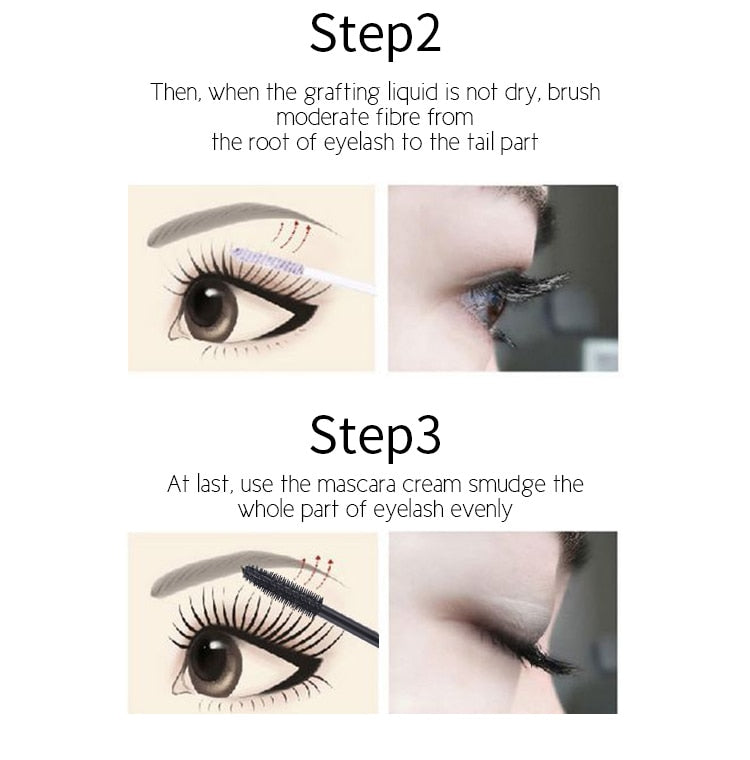 Step2

Then, when the grafting liquid is not dry, brush moderate fibre from the root of eyelash to the tail part

Step3

At last, use the mascara cream smudge the whole part of eyelash evenly