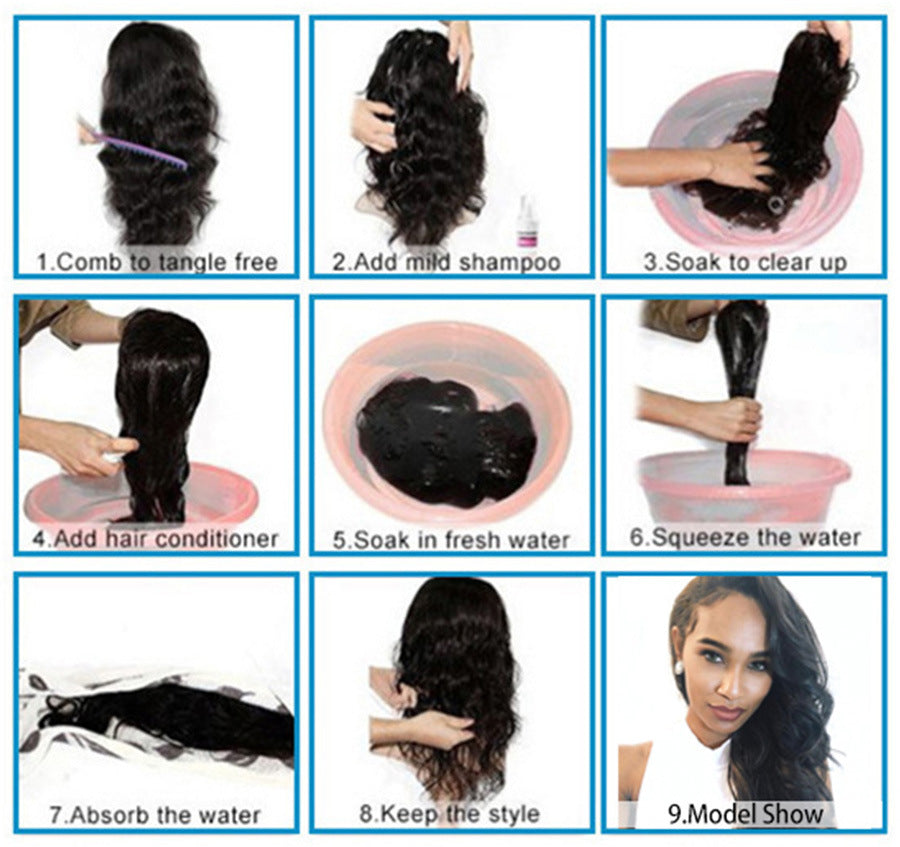 1.Comb to tangle free

2.Add mild shampoo

3.Soak to clear up

4.Add hair conditioner

5.Soak in fresh water

6.Squeeze the water

7.Absorb the water

8.Keep the style

9.Model Show